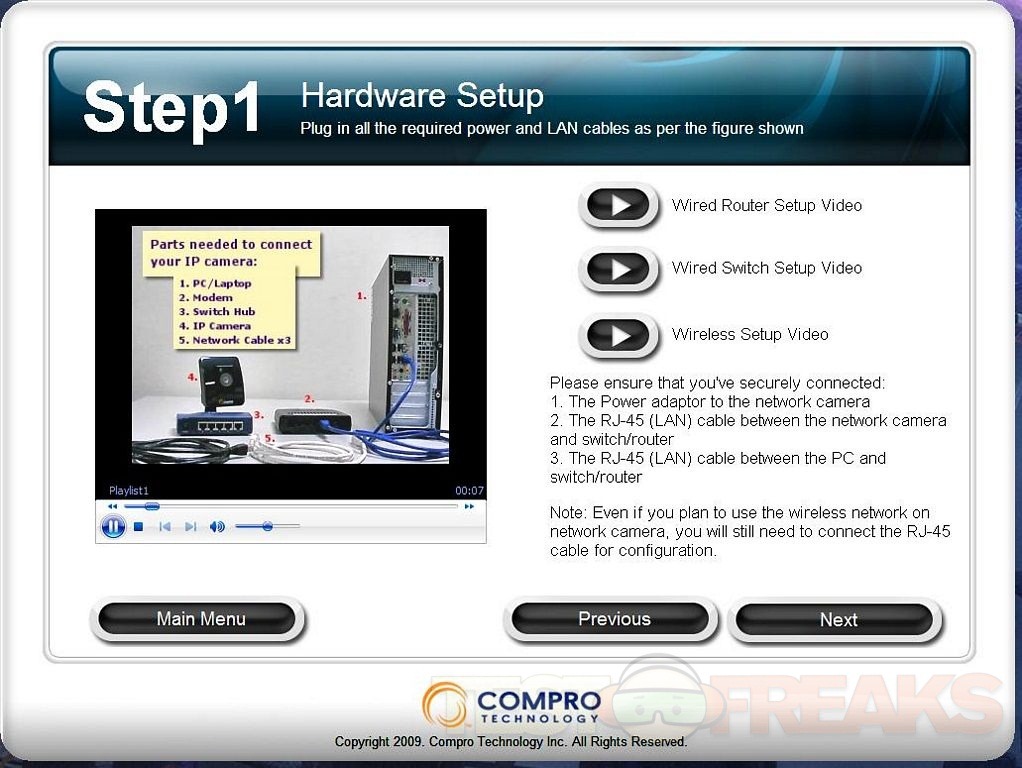 Step1 Hardware Setup
Plug in all the required power and LAN cables as per the figure shown

Parts needed to connect your IP camera:
1. PC/Laptop
2. Modem
3. Switch Hub
4. IP Camera
5. Network Cable x3

1.
2.
3.
4.
5.

Playlist1 00:07

Wired Router Setup Video

Wired Switch Setup Video

Wireless Setup Video

Please ensure that you've securely connected:
1. The Power adaptor to the network camera
2. The RJ-45 (LAN) cable between the network camera and switch/router
3. The RJ-45 (LAN) cable between the PC and switch/router

Note: Even if you plan to use the wireless network on network camera, you will still need to connect the RJ-45 cable for configuration.

Main Menu

Previous

Next

COMPRO TECHNOLOGY

FREAKS

Copyright 2009. Compro Technology Inc. All Rights Reserved.