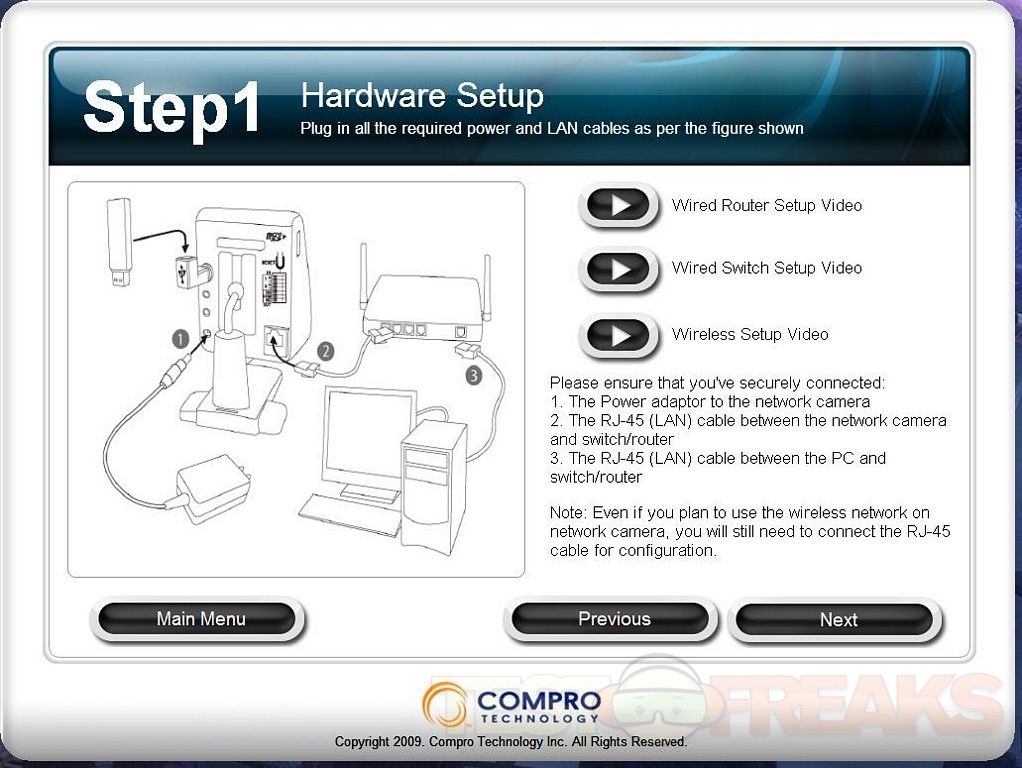 Step1 Hardware Setup
Plug in all the required power and LAN cables as per the figure shown

1 2 3

Wired Router Setup Video

Wired Switch Setup Video

Wireless Setup Video

Please ensure that you've securely connected:
1. The Power adaptor to the network camera
2. The RJ-45 (LAN) cable between the network camera and switch/router
3. The RJ-45 (LAN) cable between the PC and switch/router

Note: Even if you plan to use the wireless network on network camera, you will still need to connect the RJ-45 cable for configuration.

Main Menu

Previous

Next

COMPRO TECHNOLOGY

FREAKS

Copyright 2009. Compro Technology Inc. All Rights Reserved.